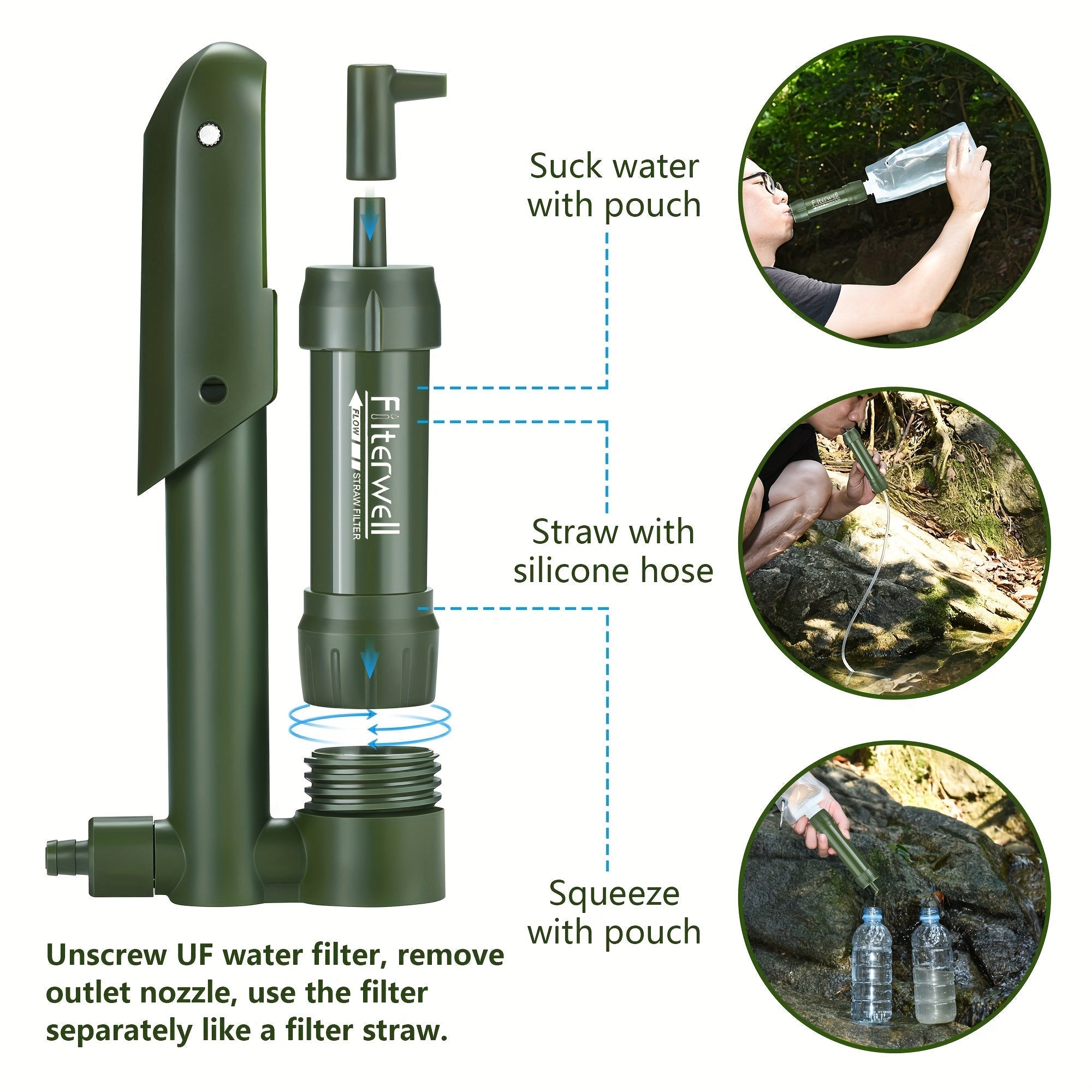 Filterwell
FLOW
STRAW FILTER

Suck water with pouch

Filterwell

Straw with silicone hose

Squeeze with pouch

Unscrew UF water filter, remove outlet nozzle, use the filter separately like a filter straw.