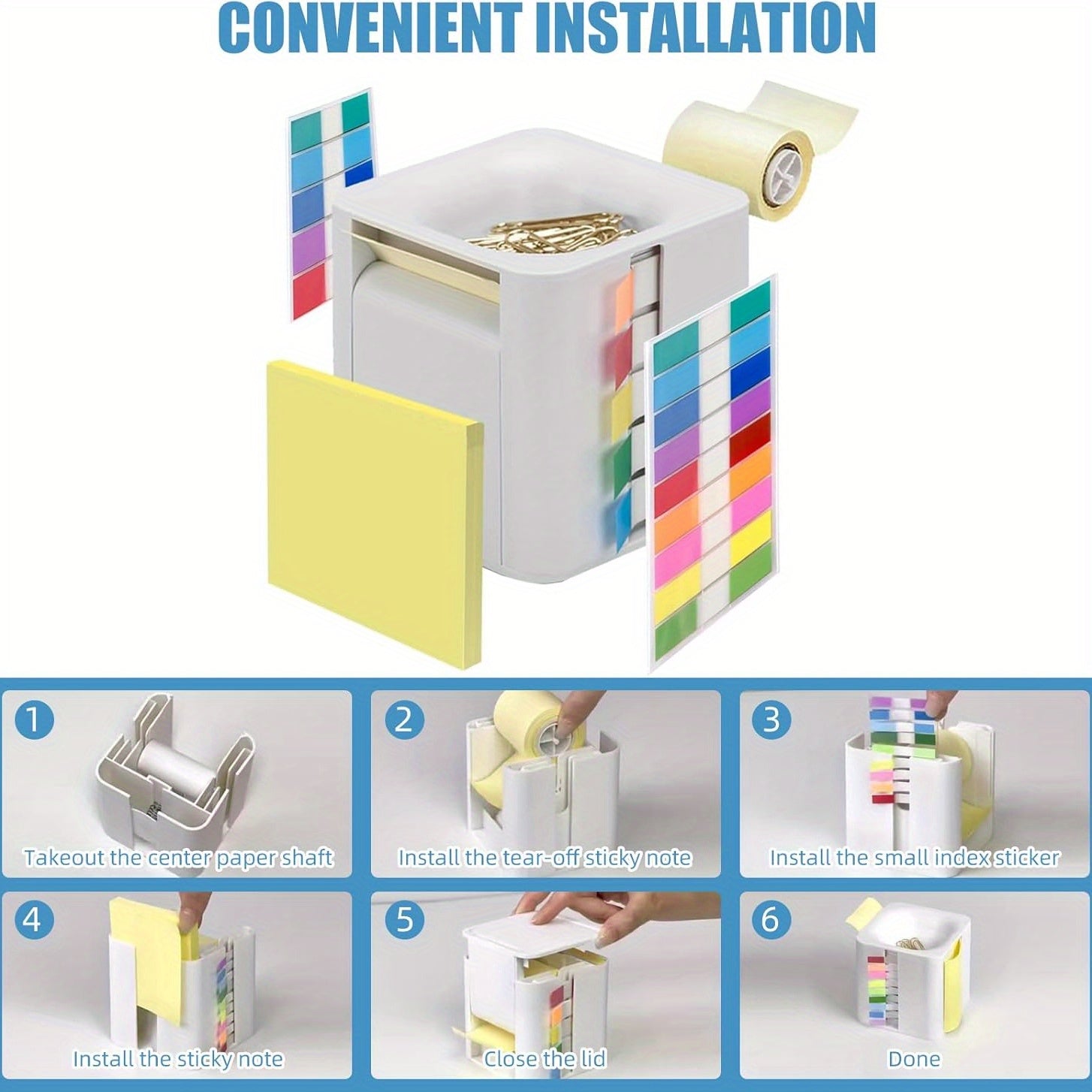 CONVENIENT INSTALLATION

1 Takeout the center paper shaft

2 Install the tear-off sticky note

3 Install the small index sticker

4 Install the sticky note

5 Close the lid

6 Done