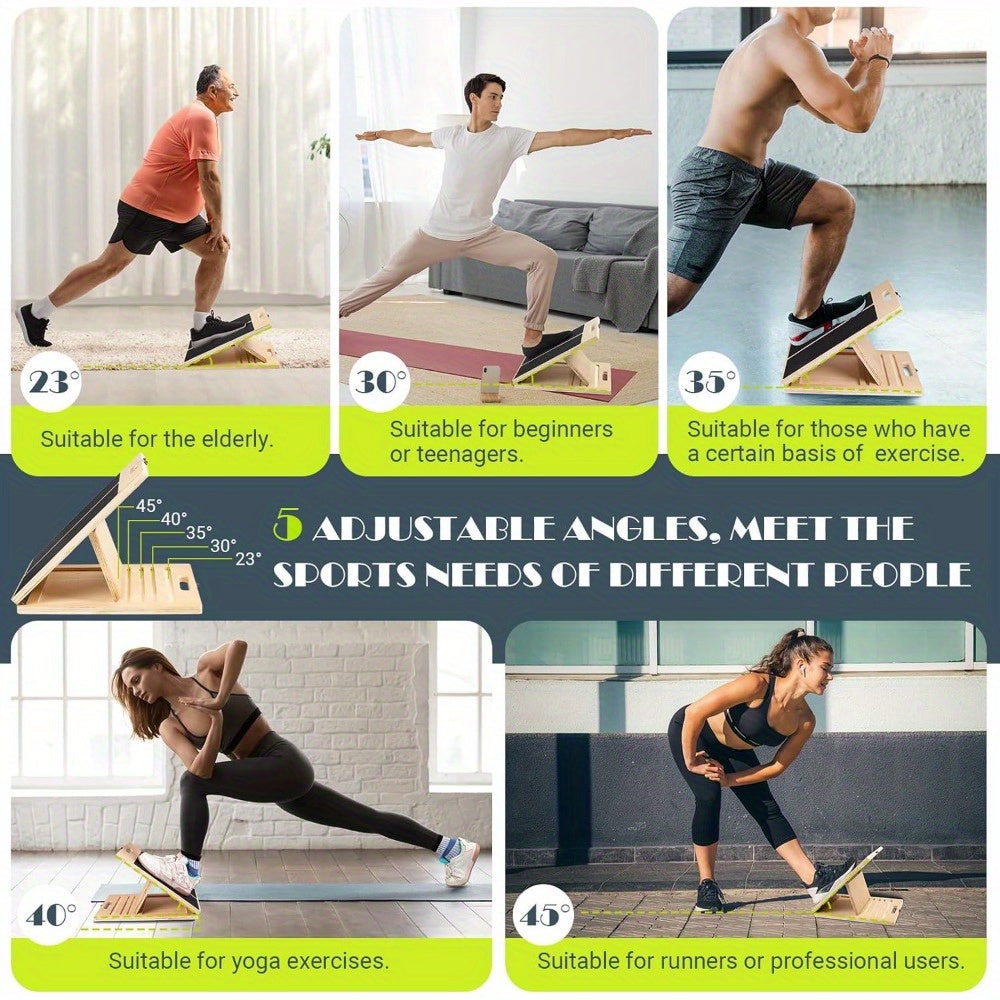 23°
Suitable for the elderly.

30°
Suitable for beginners or teenagers.

35°
Suitable for those who have a certain basis of exercise.

45°
40°
35°
30°
23°

5 ADJUSTABLE ANGLES, MEET THE SPORTS NEEDS OF DIFFERENT PEOPLE

40°
Suitable for yoga exercises.

45°
Suitable for runners or professional users.