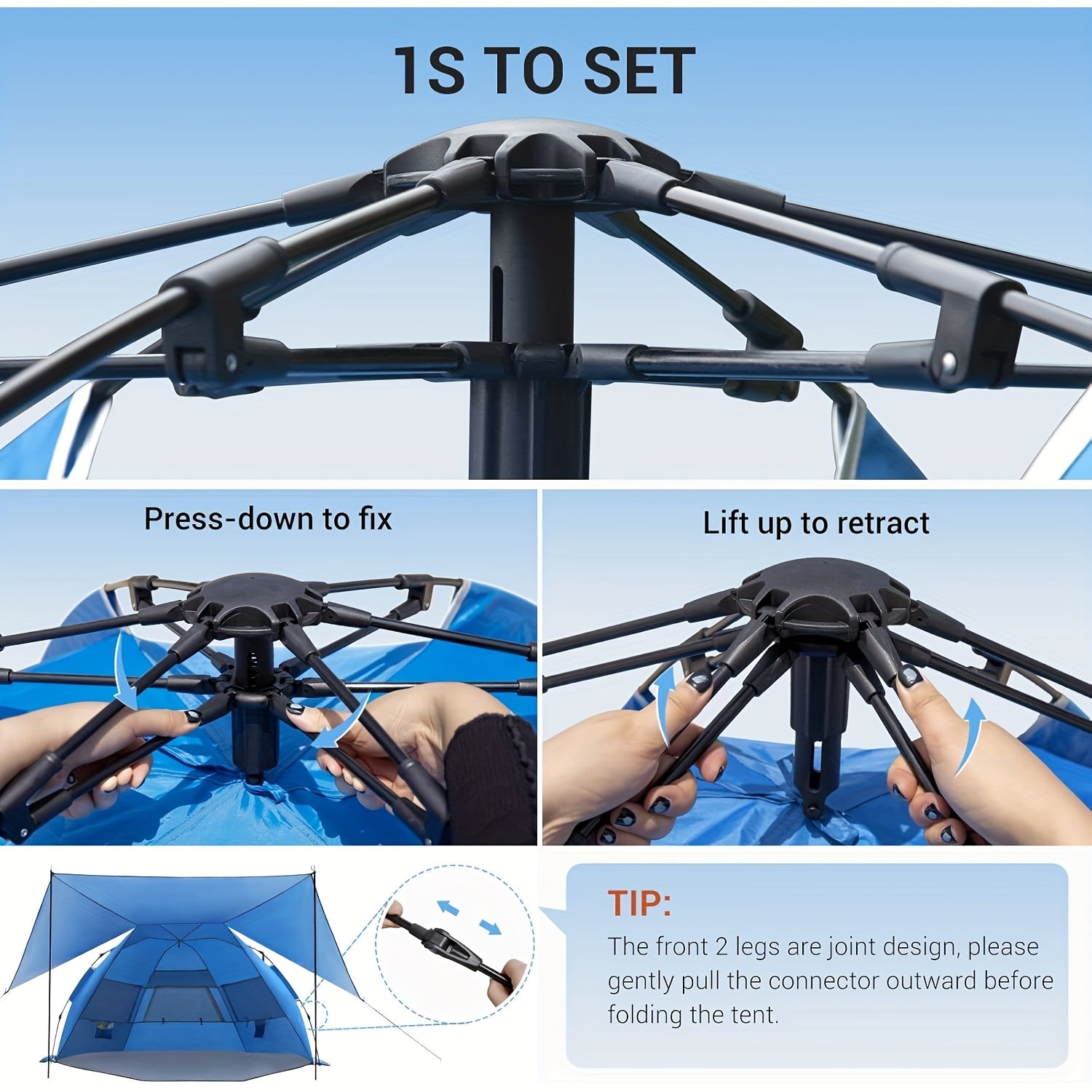 1S TO SET

Press-down to fix

Lift up to retract

TIP:

The front 2 legs are joint design, please gently pull the connector outward before folding the tent.