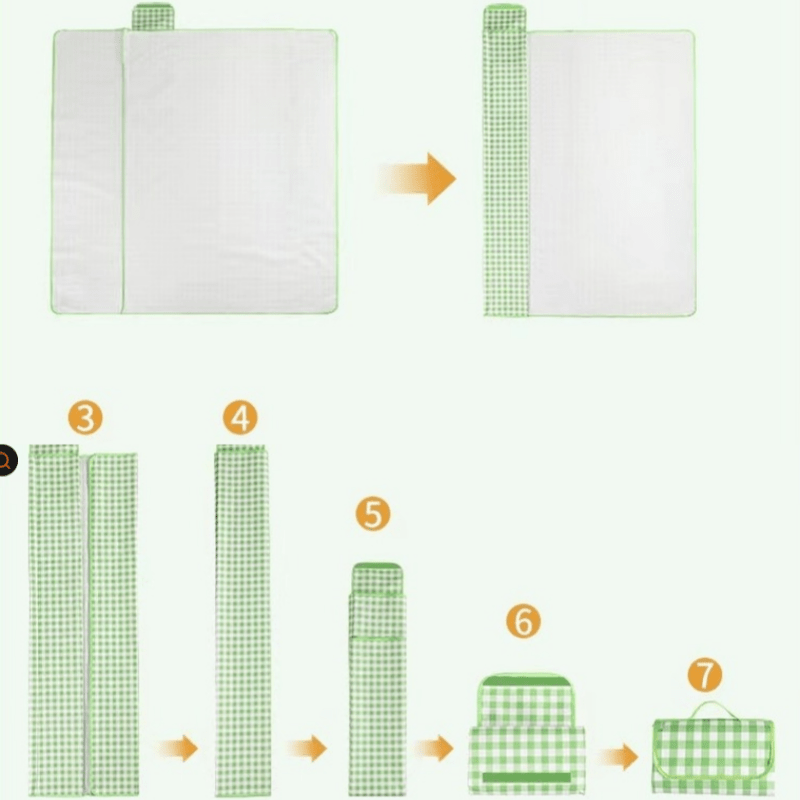 3

4

5

6

7