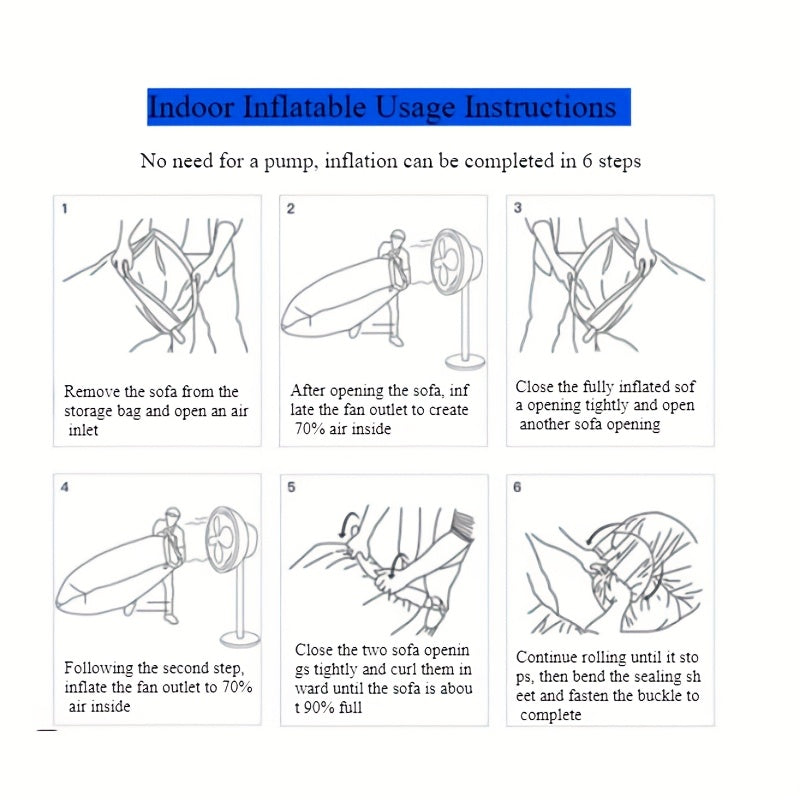 Indoor Inflatable Usage Instructions

No need for a pump, inflation can be completed in 6 steps

1

Remove the sofa from the storage bag and open an air inlet

2

After opening the sofa, inf late the fan outlet to create 70% air inside

3

Close the fully inflated sof a opening tightly and open another sofa opening

4

Following the second step, inflate the fan outlet to 70% air inside

5

Close the two sofa openin gs tightly and curl them in ward until the sofa is abou t 90% full

6

Continue rolling until it sto ps, then bend the sealing sh eet and fasten the buckle to complete