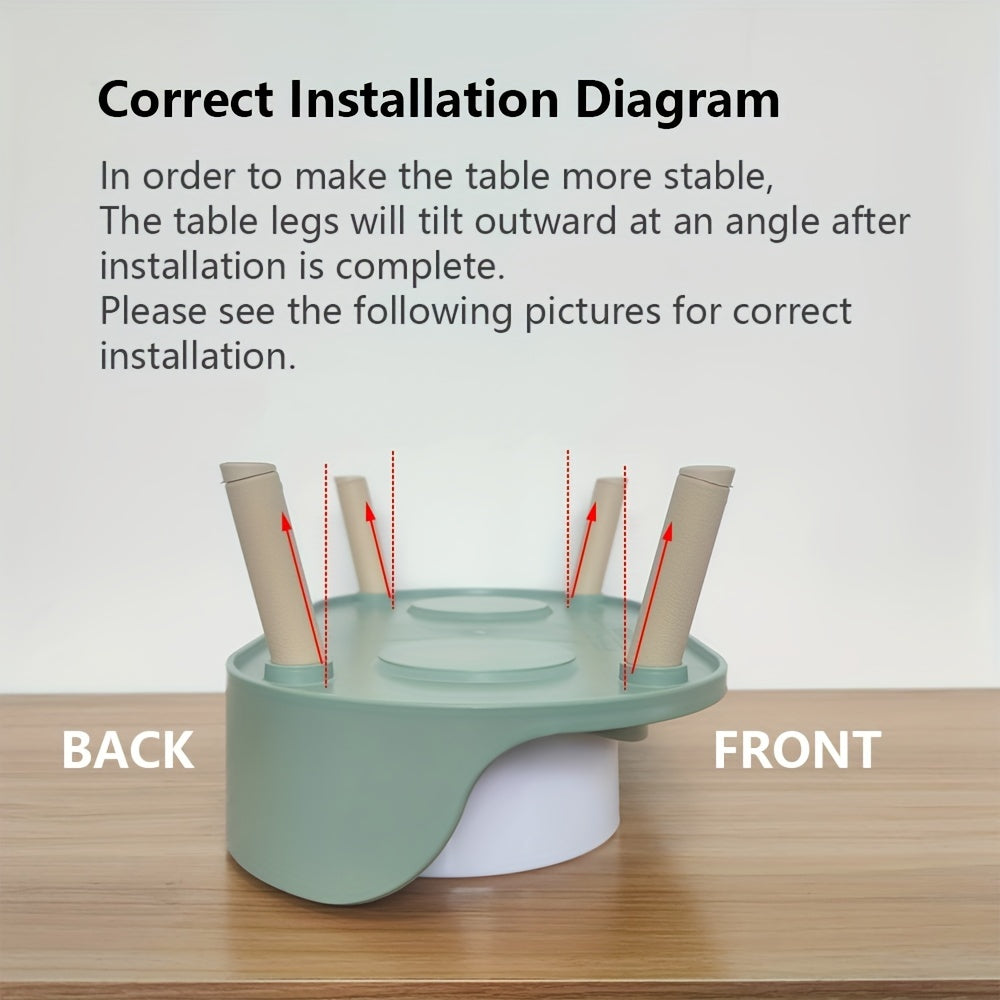 Correct Installation Diagram

In order to make the table more stable,
The table legs will tilt outward at an angle after installation is complete.
Please see the following pictures for correct installation.

BACK

FRONT