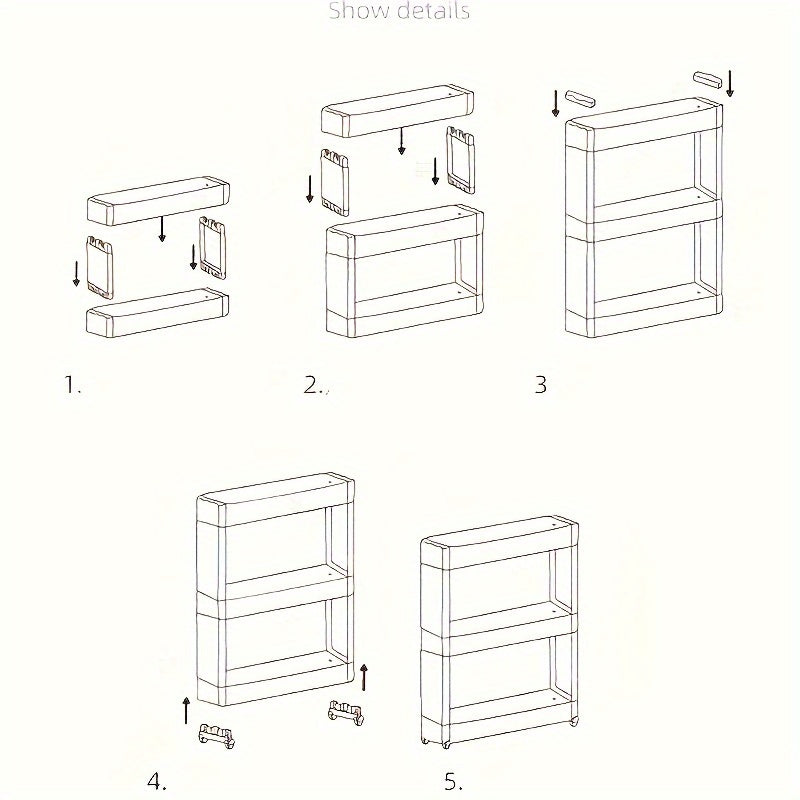 Show details

1.

2.

3

4.

5.