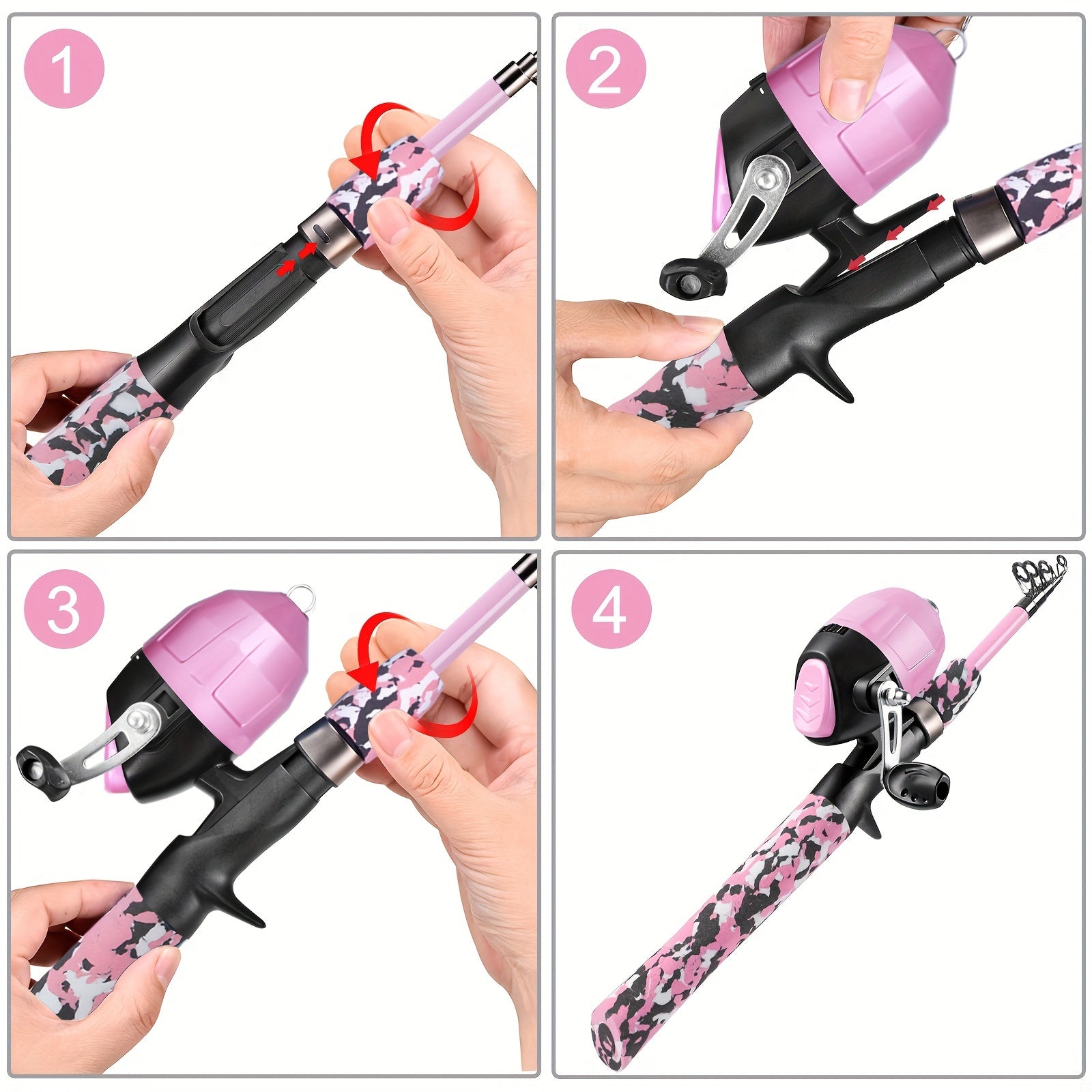 1

2

3

4