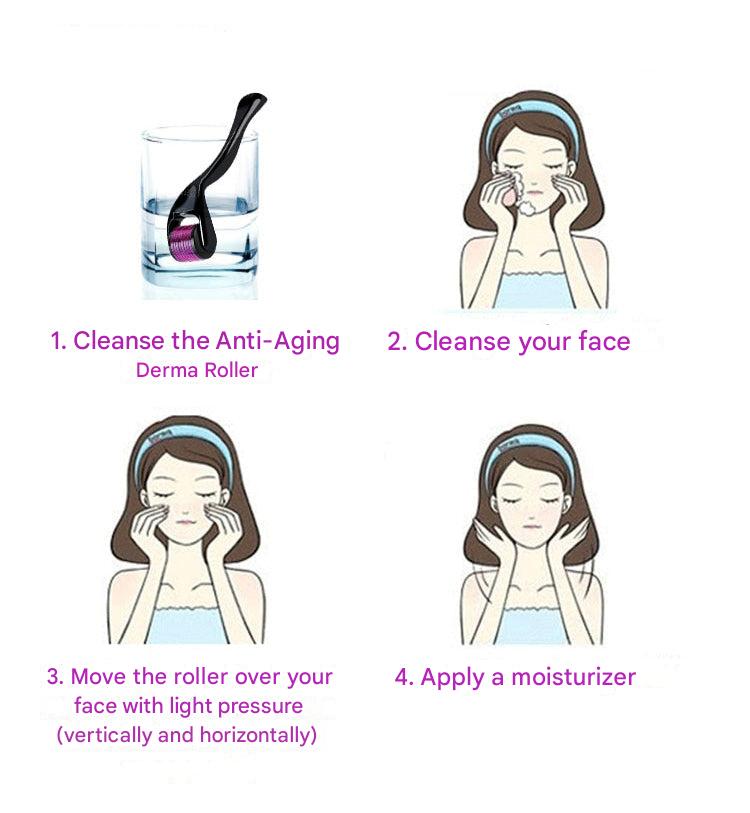 1. Cleanse the Anti-Aging Derma Roller

2. Cleanse your face

3. Move the roller over your face with light pressure (vertically and horizontally)

4. Apply a moisturizer