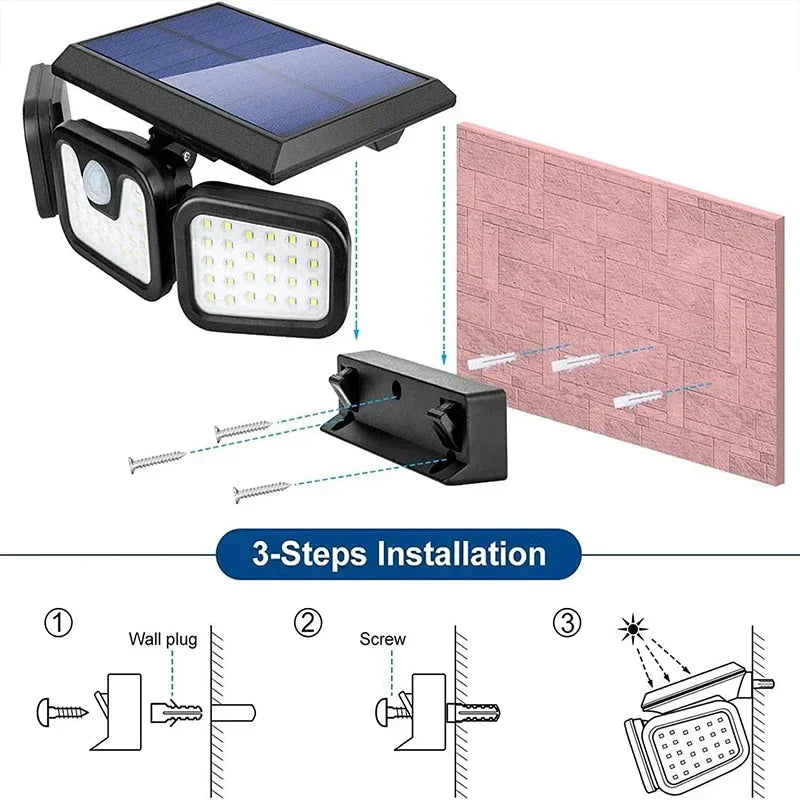 3-Steps Installation

①

Wall plug

②

Screw

③