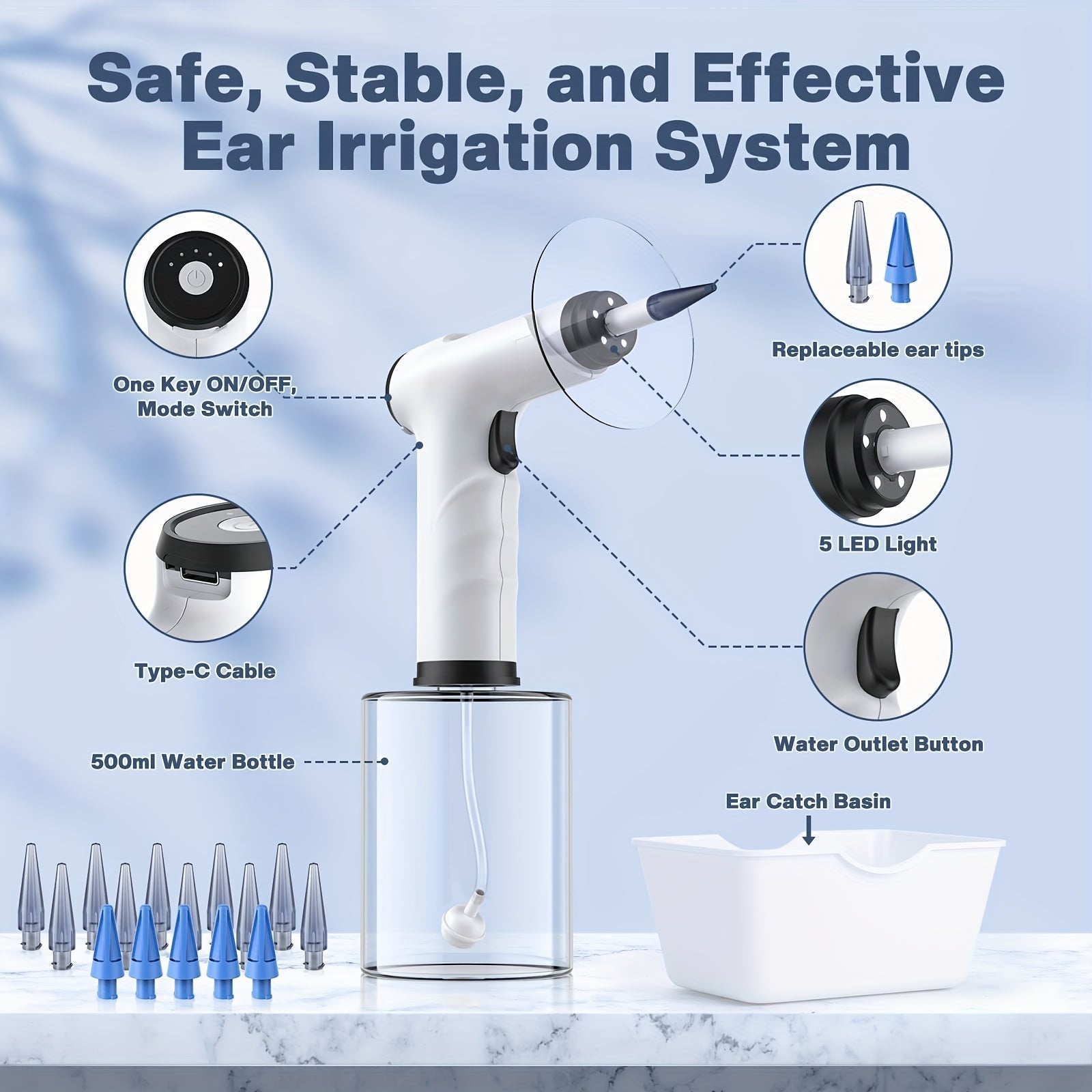 Safe, Stable, and Effective Ear Irrigation System

One Key ON/OFF, Mode Switch

Type-C Cable

500ml Water Bottle

Replaceable ear tips

5 LED Light

Water Outlet Button

Ear Catch Basin