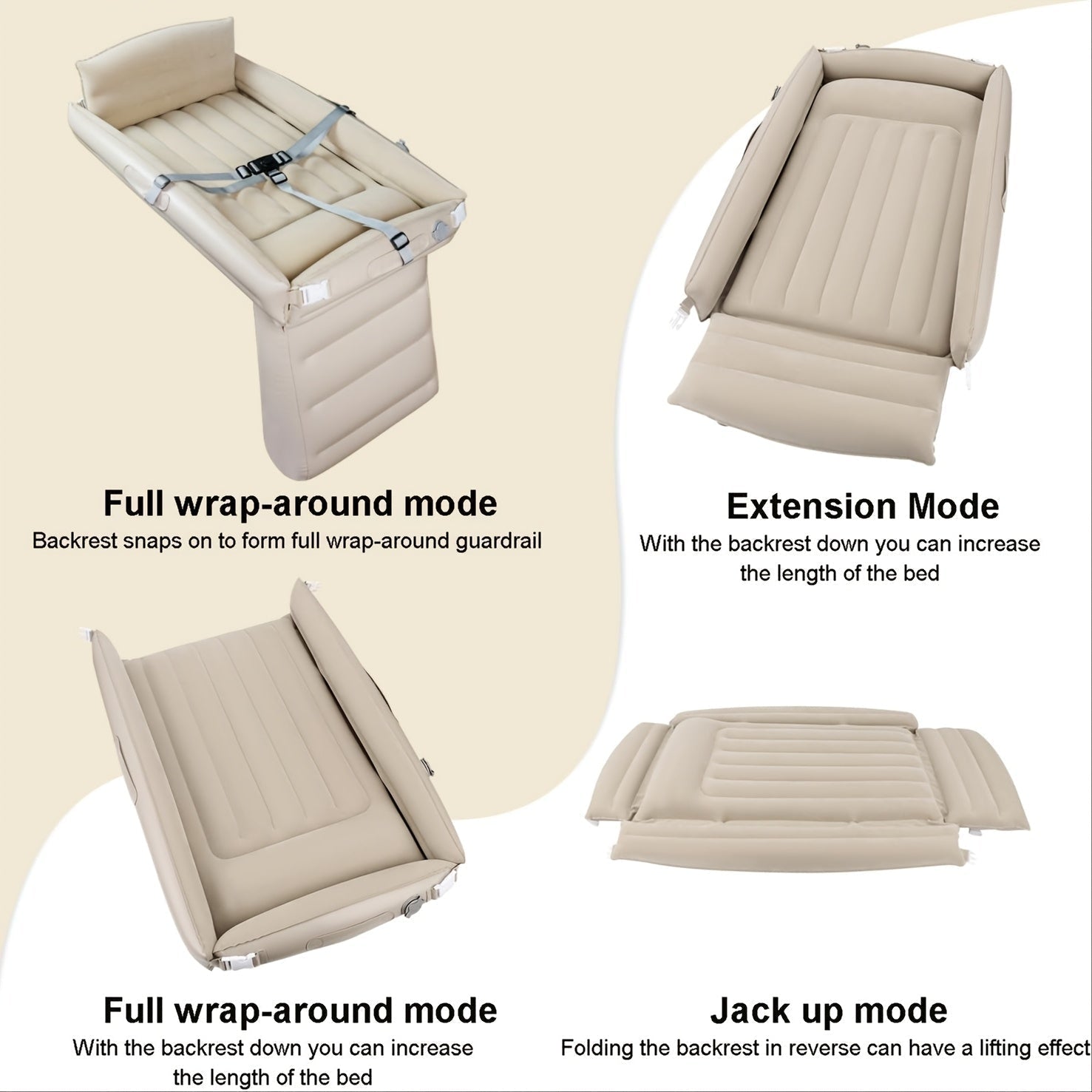 Full wrap-around mode
Backrest snaps on to form full wrap-around guardrail

Extension Mode
With the backrest down you can increase the length of the bed

Full wrap-around mode
With the backrest down you can increase the length of the bed

Jack up mode
Folding the backrest in reverse can have a lifting effect