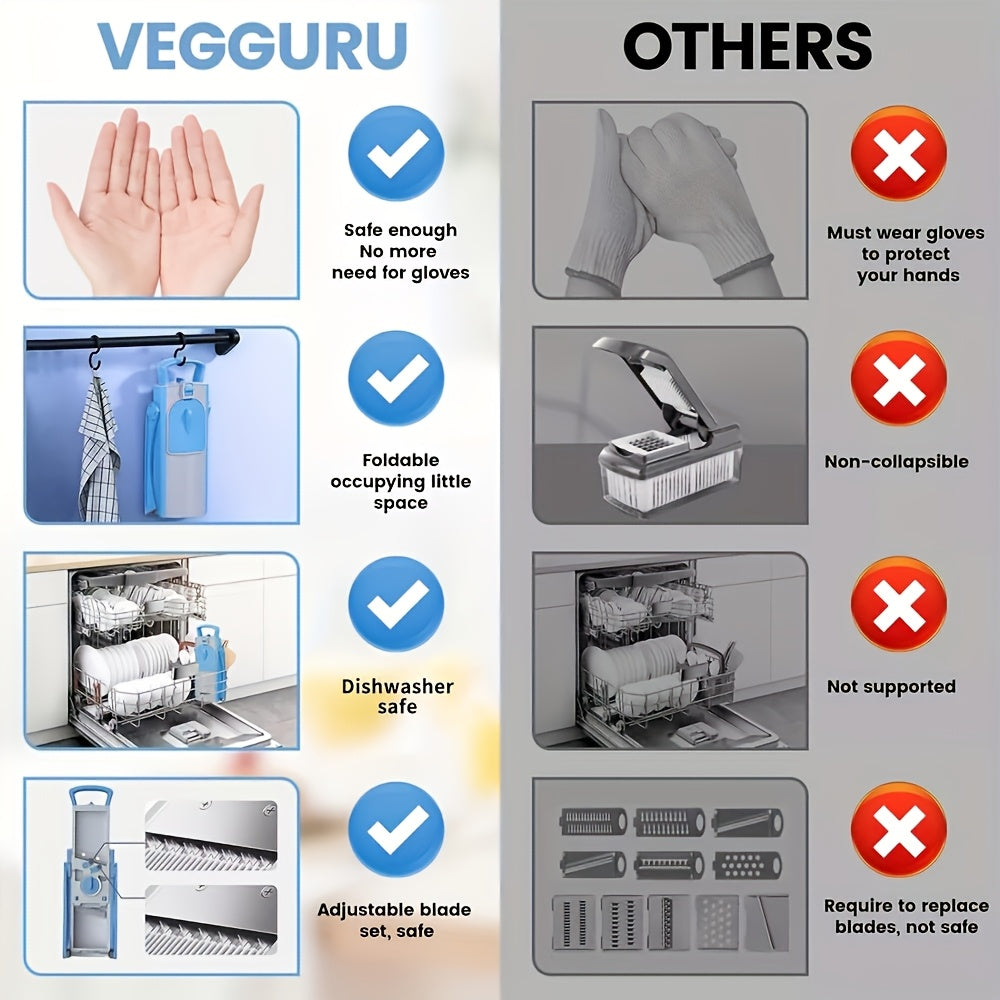 VEGGURU

Safe enough
No more
need for gloves

Foldable
occupying little
space

Dishwasher
safe

Adjustable blade
set, safe

OTHERS

Must wear gloves
to protect
your hands

Non-collapsible

Not supported

Require to replace
blades, not safe