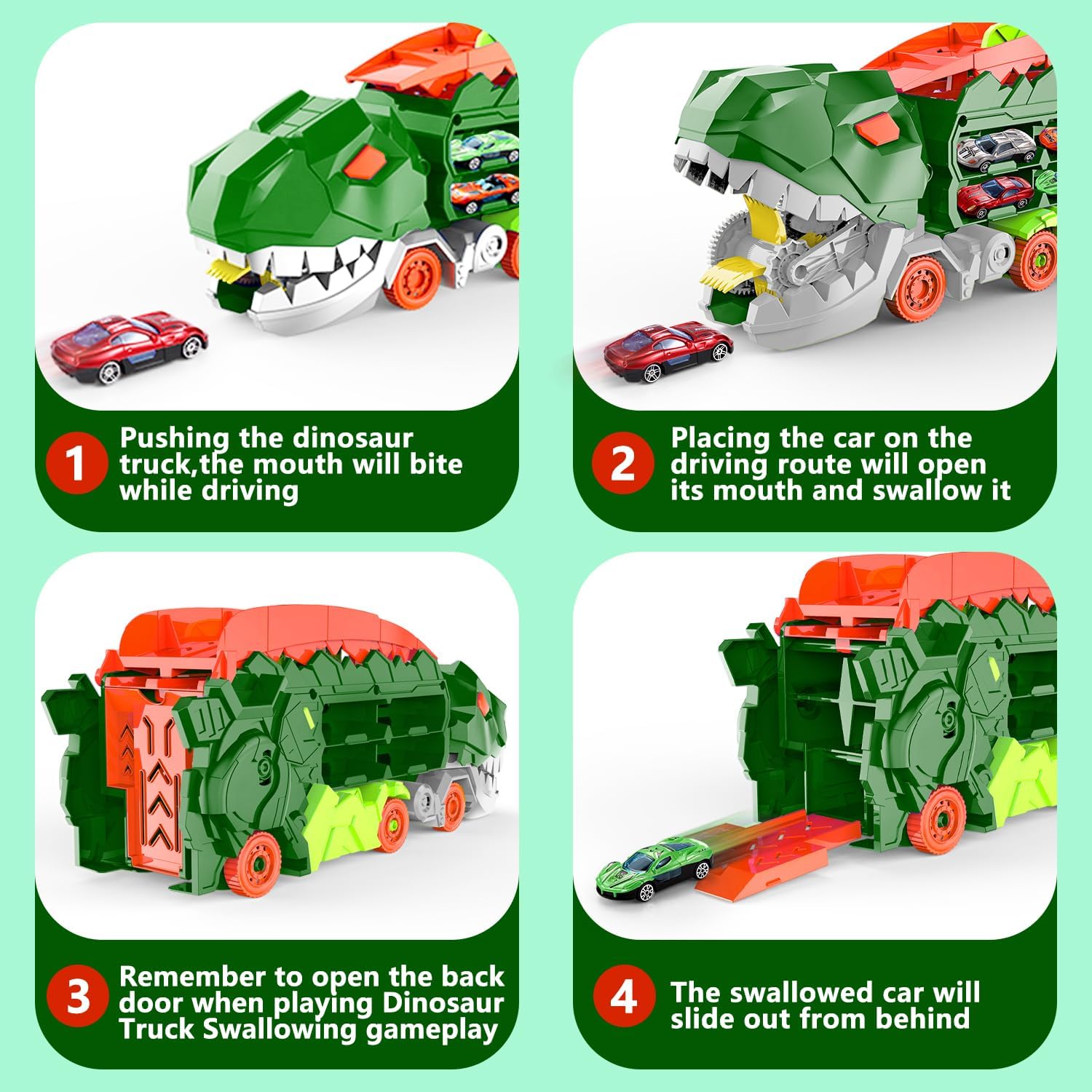 1 Pushing the dinosaur truck,the mouth will bite while driving

2 Placing the car on the driving route will open its mouth and swallow it

3 Remember to open the back door when playing Dinosaur Truck Swallowing gameplay

4 The swallowed car will slide out from behind