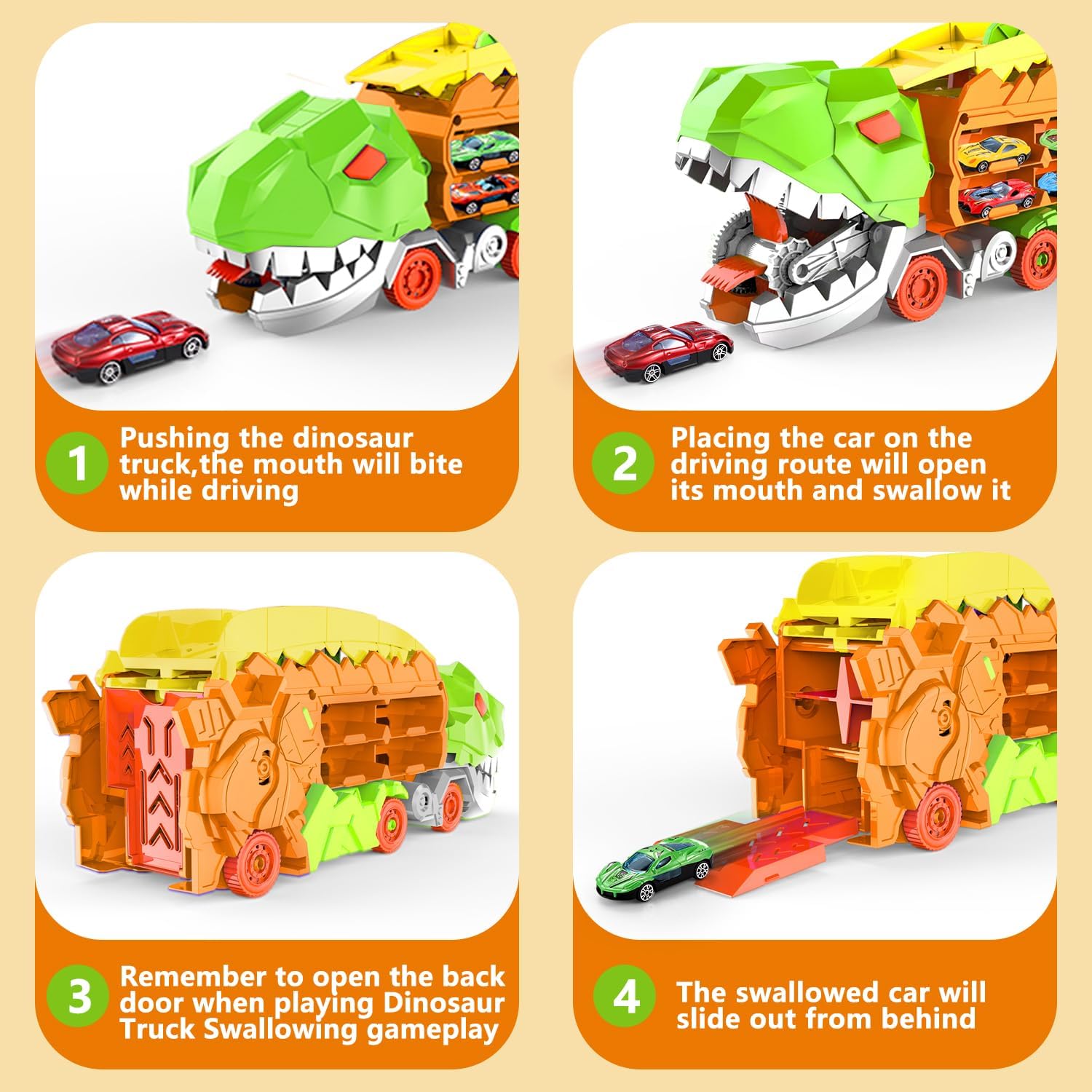 1 Pushing the dinosaur truck,the mouth will bite while driving

2 Placing the car on the driving route will open its mouth and swallow it

3 Remember to open the back door when playing Dinosaur Truck Swallowing gameplay

4 The swallowed car will slide out from behind