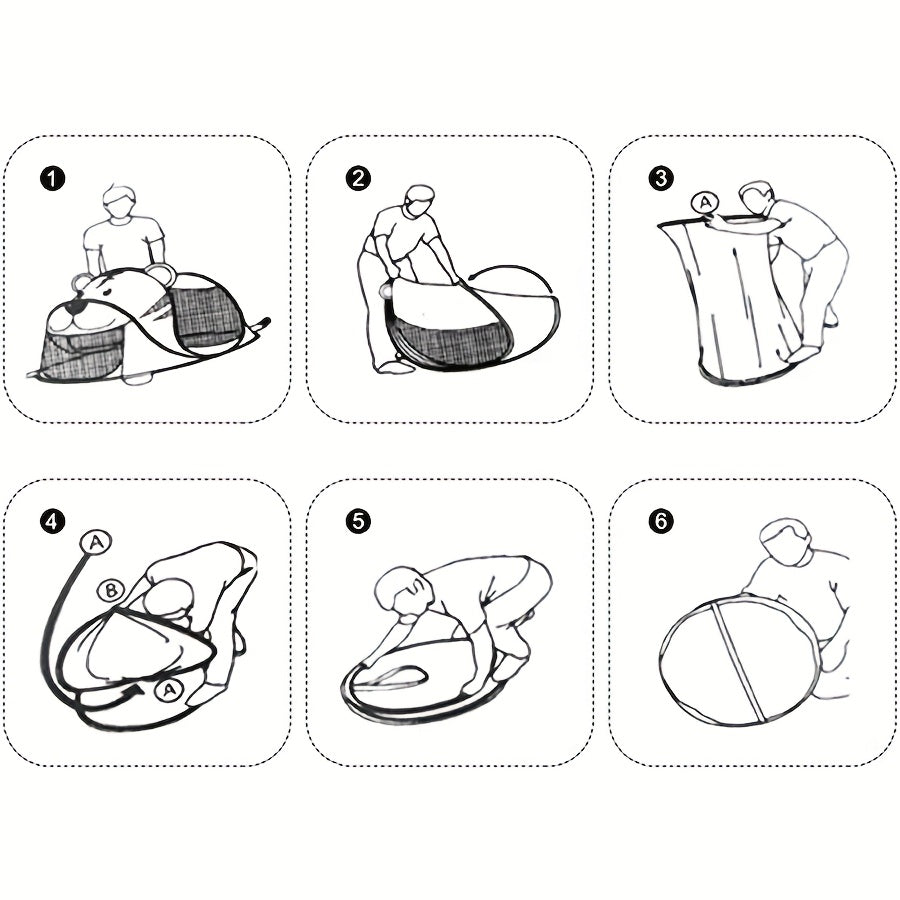 1

2

3
A

4
A
B
A

5

6