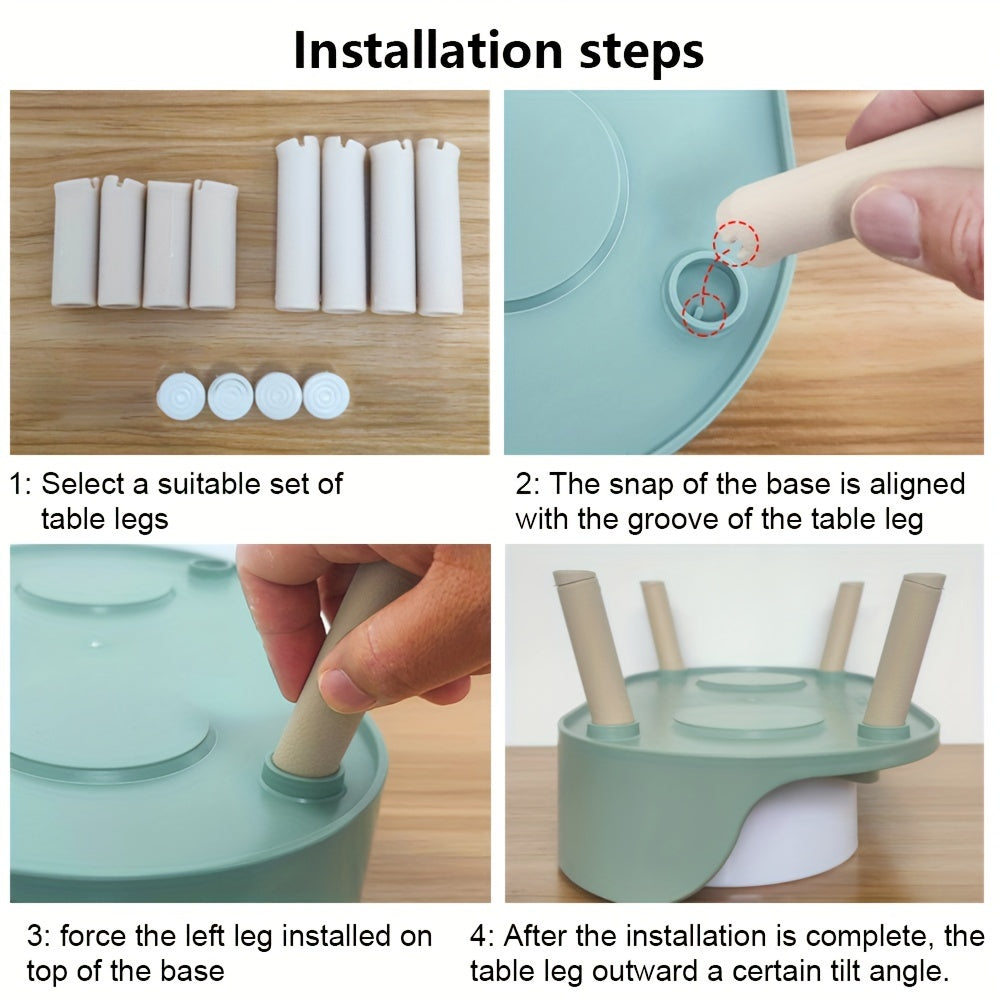 Installation steps

1: Select a suitable set of table legs

2: The snap of the base is aligned with the groove of the table leg

3: force the left leg installed on top of the base

4: After the installation is complete, the table leg outward a certain tilt angle.