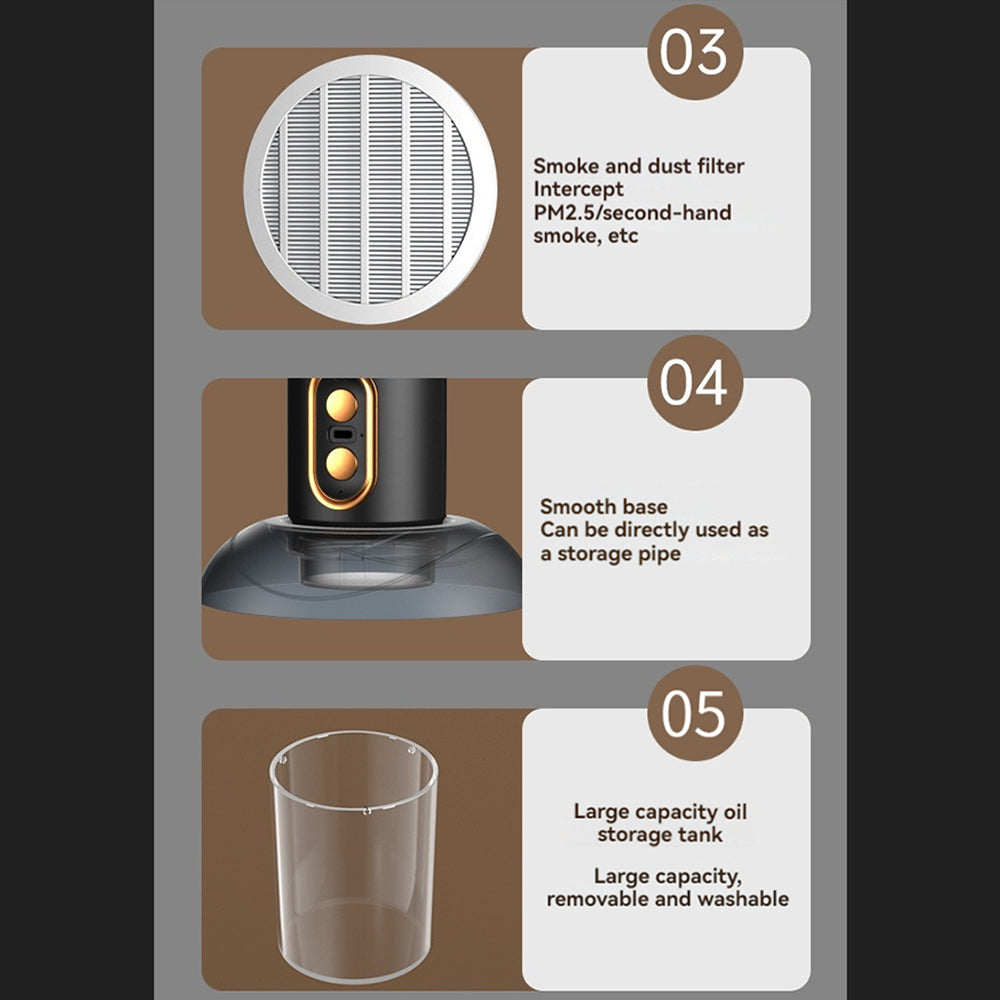 03

Smoke and dust filter
Intercept
PM2.5/second-hand
smoke, etc

04

Smooth base
Can be directly used as
a storage pipe

05

Large capacity oil
storage tank

Large capacity,
removable and washable