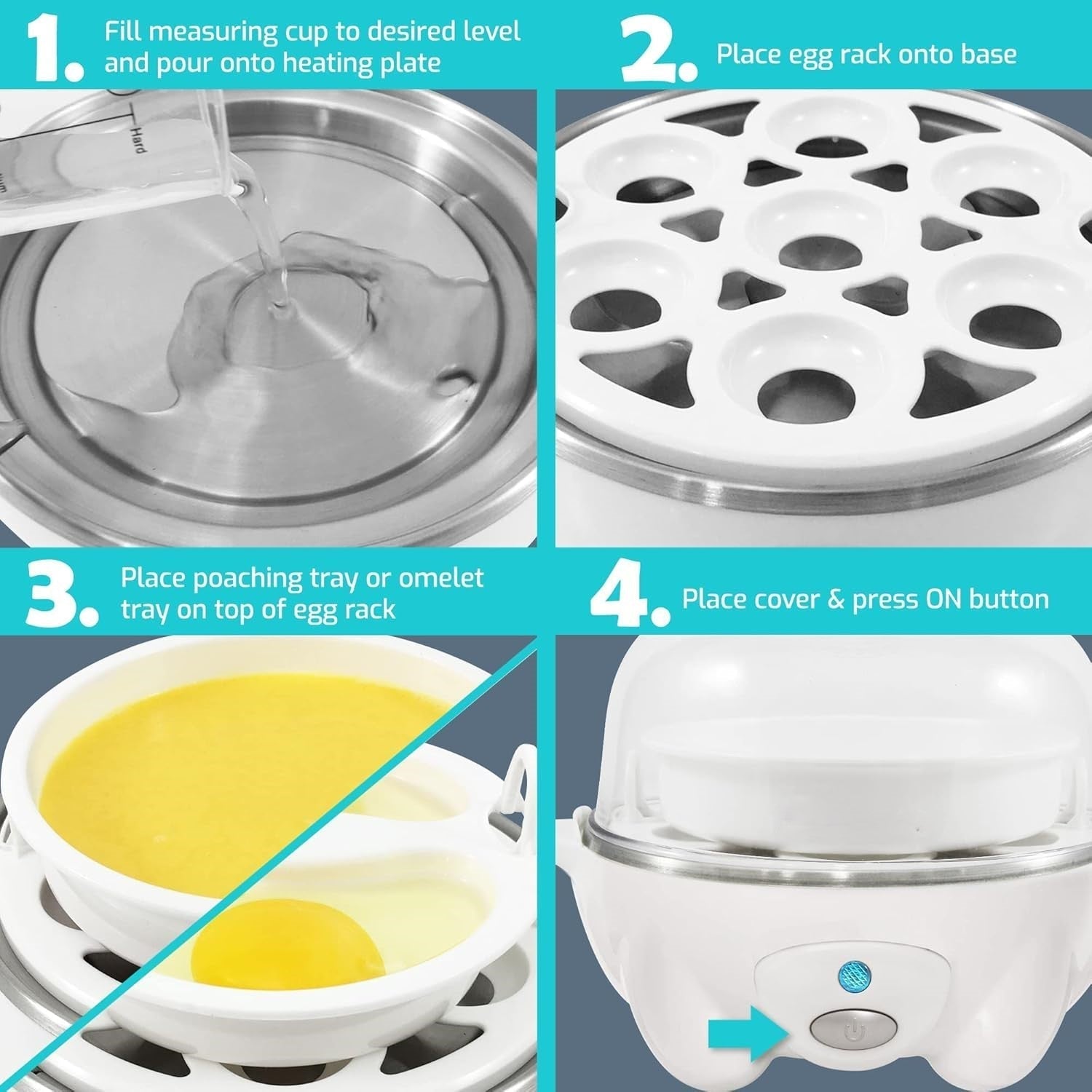 1. Fill measuring cup to desired level and pour onto heating plate

Hard

2. Place egg rack onto base

3. Place poaching tray or omelet tray on top of egg rack

4. Place cover & press ON button