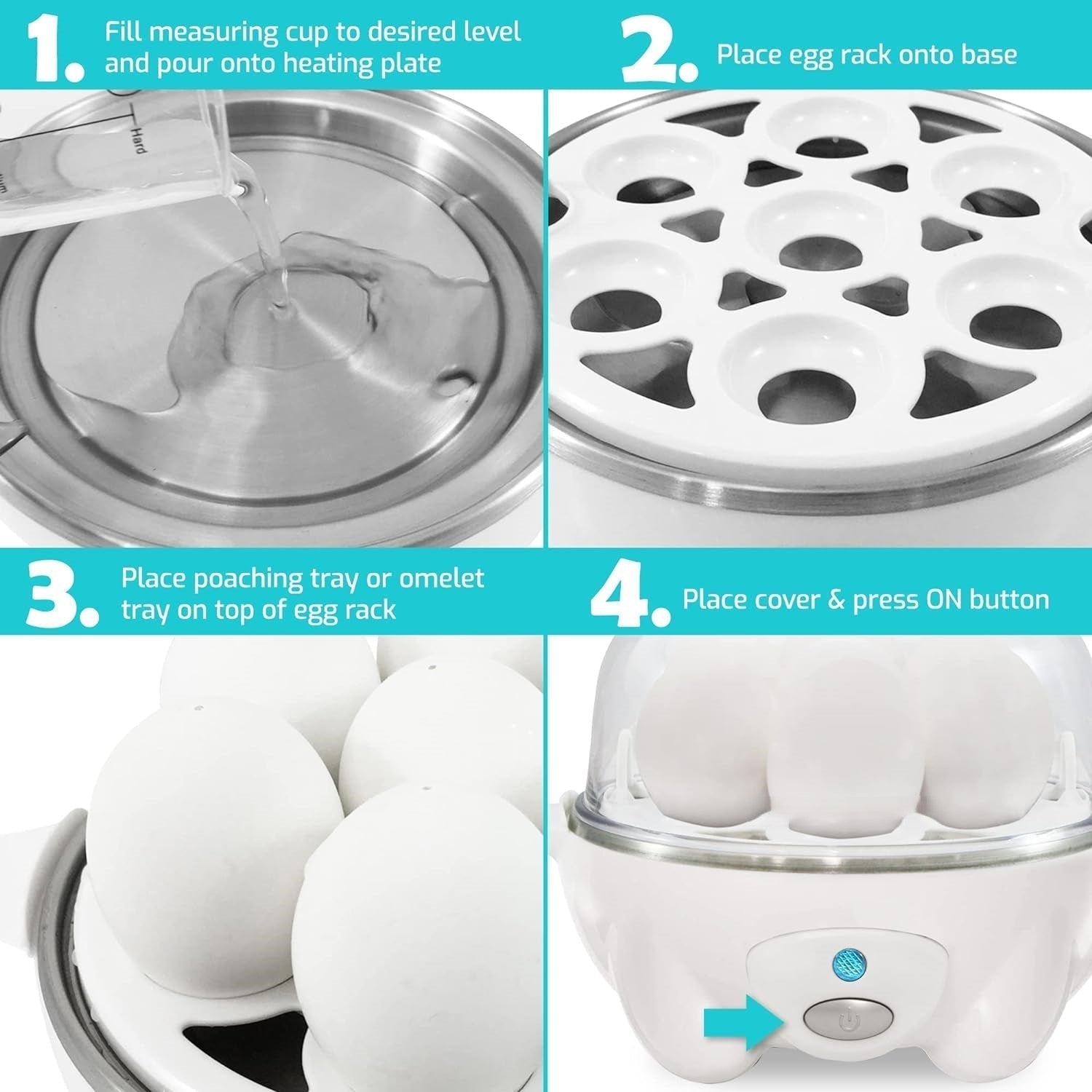 1. Fill measuring cup to desired level and pour onto heating plate

Hard

2. Place egg rack onto base

3. Place poaching tray or omelet tray on top of egg rack

4. Place cover & press ON button