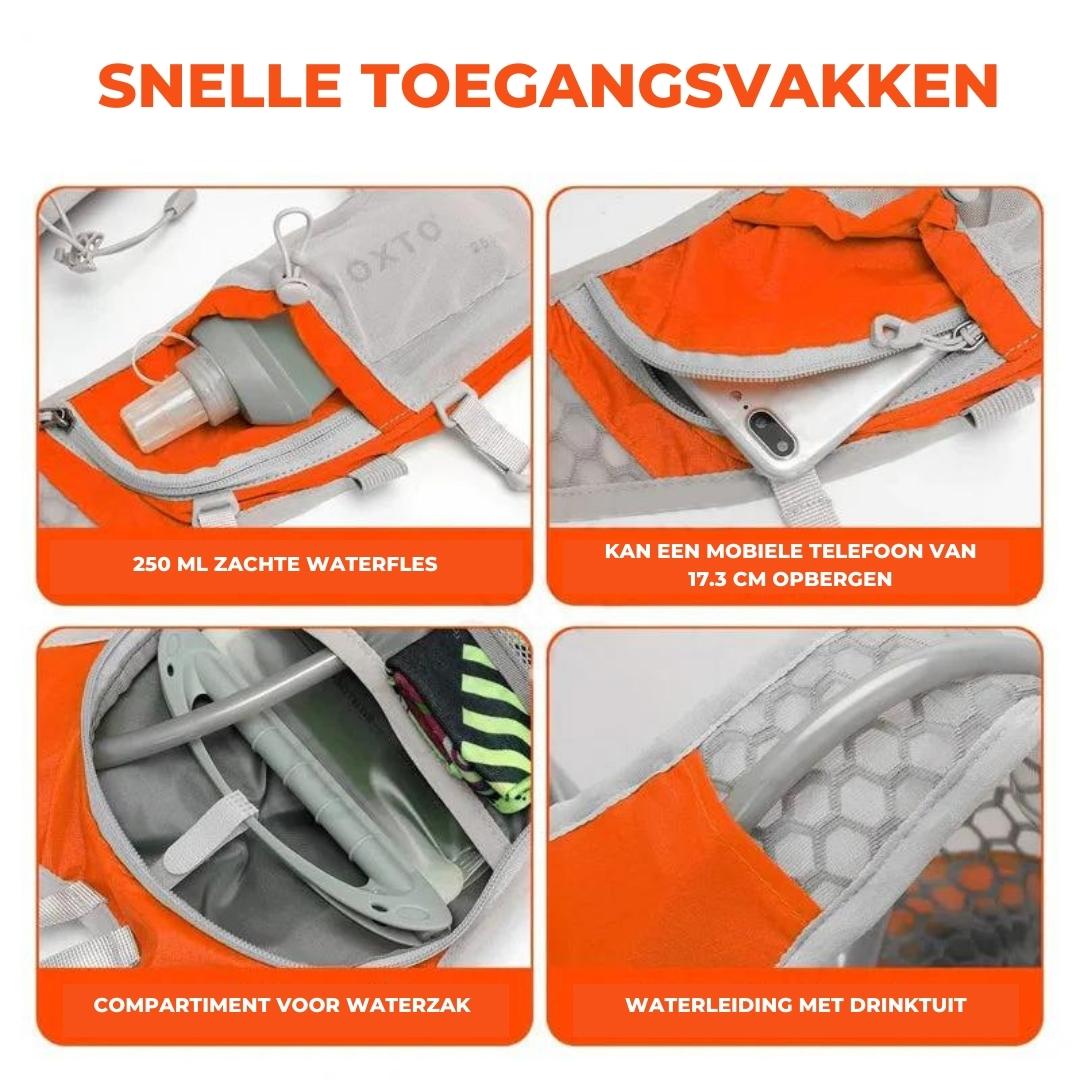 SNELLE TOEGANGSVAKKEN

OXTO

250 ML ZACHTE WATERFLES

KAN EEN MOBIELE TELEFOON VAN 17.3 CM OPBERGEN

COMPARTIMENT VOOR WATERZAK

WATERLEIDING MET DRINKTUIT