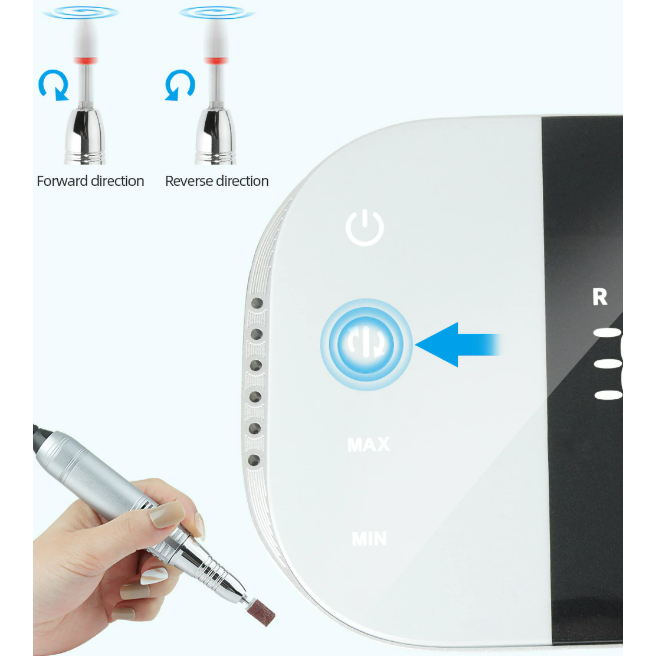 Forward direction
Reverse direction

R

MAX

MIN