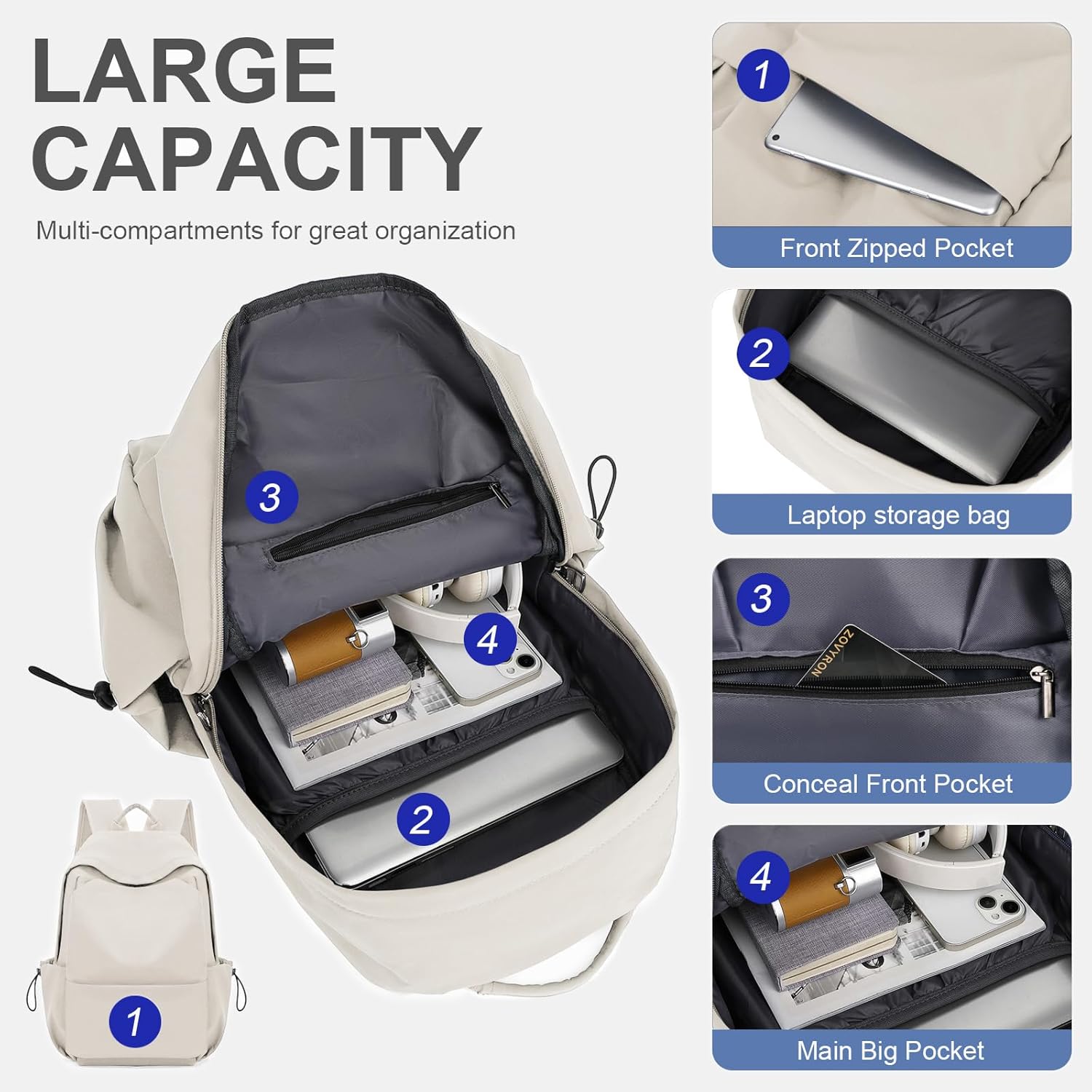 LARGE CAPACITY

Multi-compartments for great organization

3

4

2

1

1

Front Zipped Pocket

2

Laptop storage bag

3

ZOVYRON

Conceal Front Pocket

4

Main Big Pocket