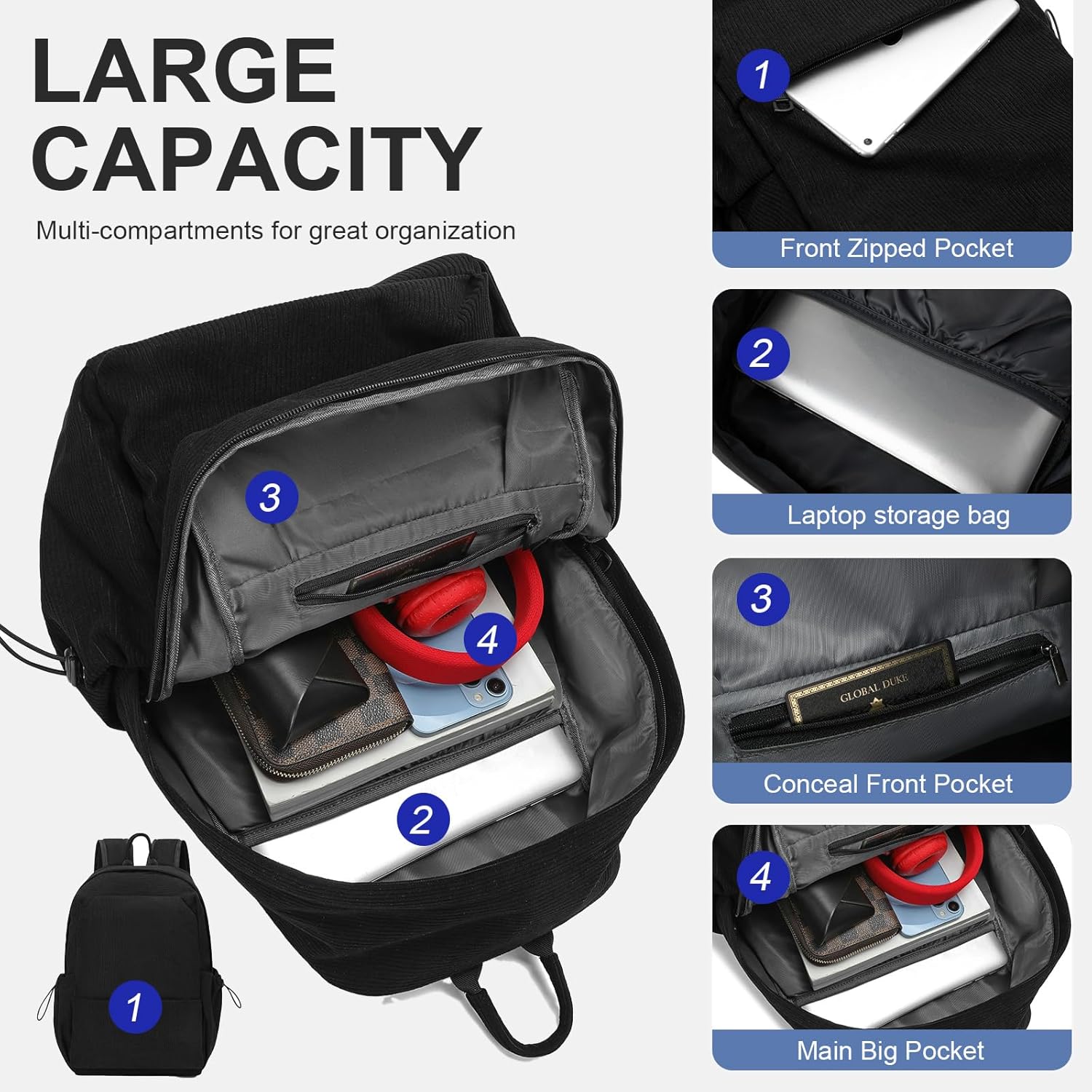 LARGE CAPACITY

Multi-compartments for great organization

3

4

2

1

1

Front Zipped Pocket

2

Laptop storage bag

3

GLOBAL DUKE

Conceal Front Pocket

4

Main Big Pocket