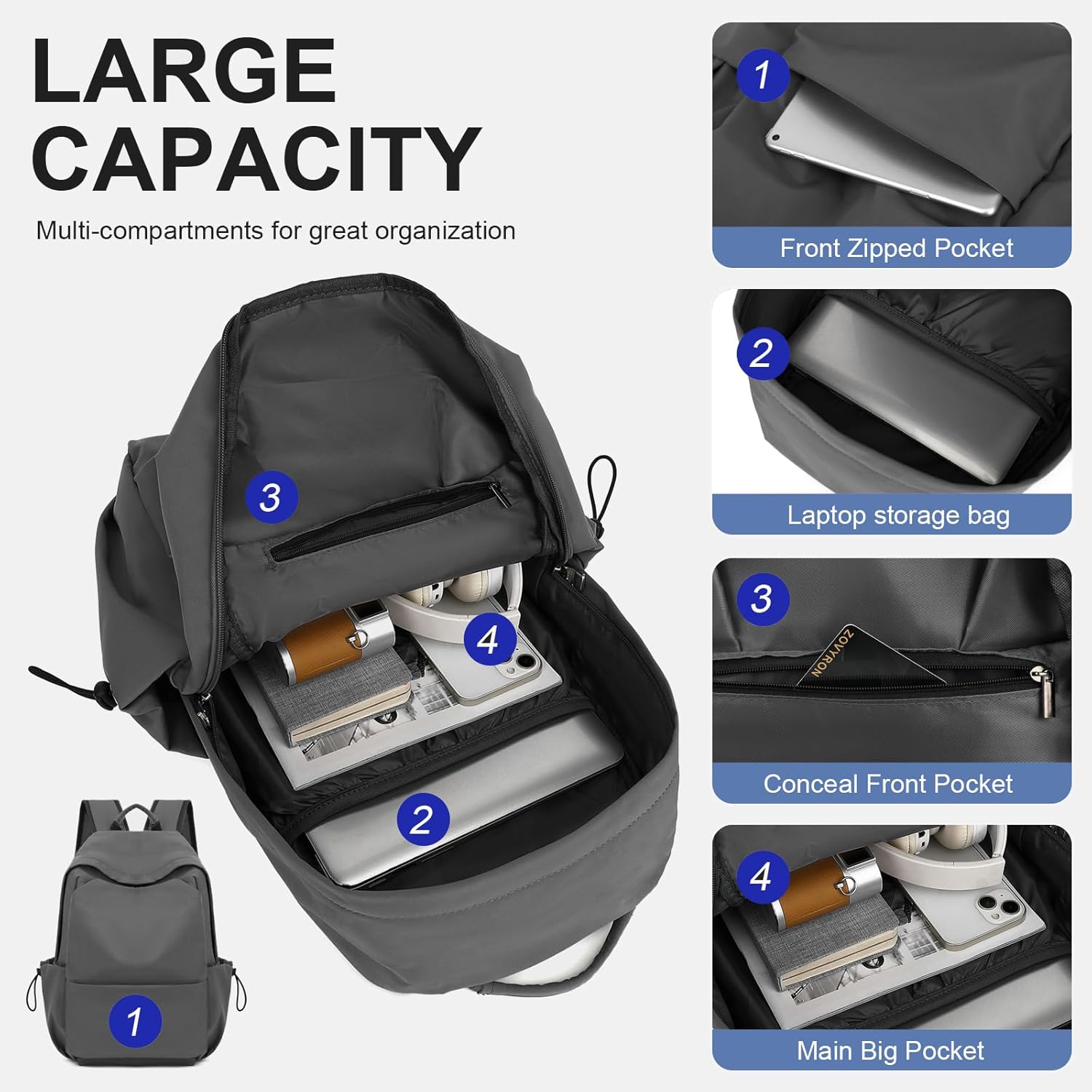 LARGE CAPACITY

Multi-compartments for great organization

3

4

2

1

1

Front Zipped Pocket

2

Laptop storage bag

3

ZOVYRON

Conceal Front Pocket

4

Main Big Pocket